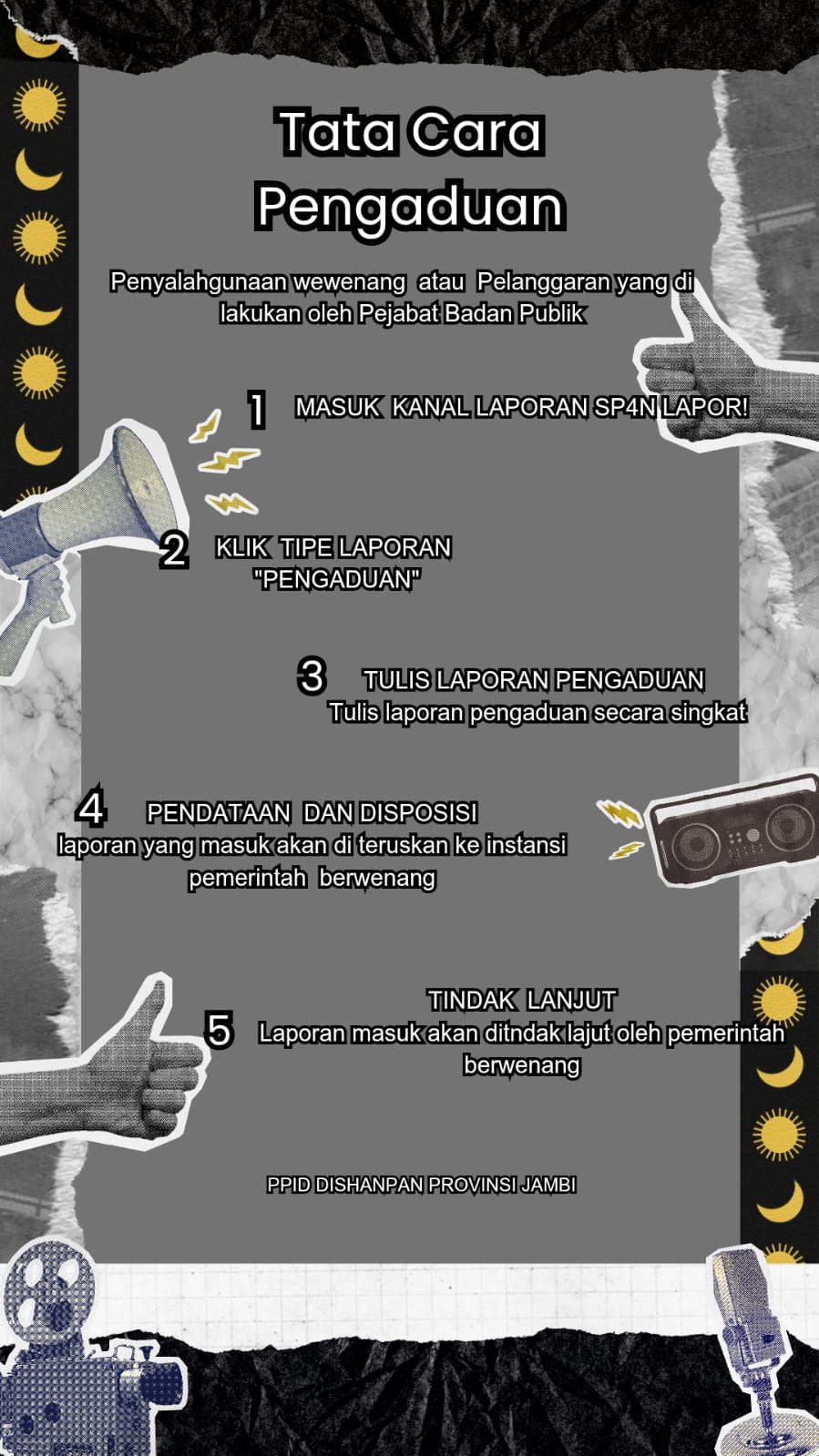 Tata Cara Pengaduan

Penyalahgunaan wewenang atau Pelanggaran yang di lakukan oleh Pejabat Badan Publik

1 MASUK KANAL LAPORAN SP4N LAPOR!

2 KLIK TIPE LAPORAN "PENGADUAN"

3 TULIS LAPORAN PENGADUAN
Tulis laporan pengaduan secara singkat

4 PENDATAAN DAN DISPOSISI
laporan yang masuk akan di teruskan ke instansi pemerintah berwenang

5 TINDAK LANJUT
Laporan masuk akan ditndak lajut oleh pemerintah berwenang

PPID DISHANPAN PROVINSI JAMBI