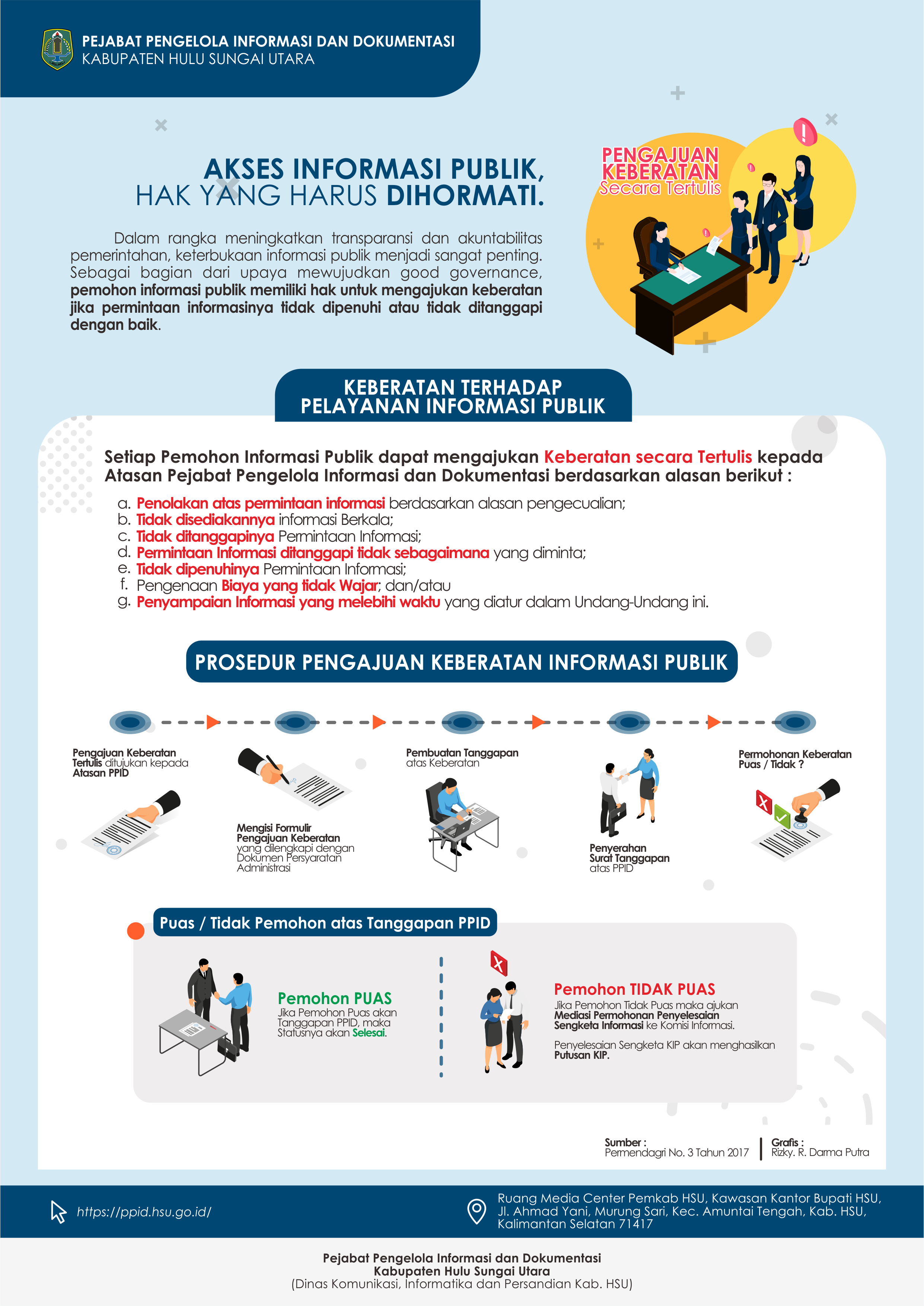 PEJABAT PENGELOLA INFORMASI DAN DOKUMENTASI
KABUPATEN HULU SUNGAI UTARA

AKSES INFORMASI PUBLIK, HAK YANG HARUS DIHORMATI.

Dalam rangka meningkatkan transparansi dan akuntabilitas pemerintahan, keterbukaan informasi publik menjadi sangat penting. Sebagai bagian dari upaya mewujudkan good governance, pemohon informasi publik memiliki hak untuk mengajukan keberatan jika permintaan informasinya tidak dipenuhi atau tidak ditanggapi dengan baik.

PENGAJUAN KEBERATAN Secara Tertulis

KEBERATAN TERHADAP PELAYANAN INFORMASI PUBLIK

Setiap Pemohon Informasi Publik dapat mengajukan Keberatan secara Tertulis kepada Atasan Pejabat Pengelola Informasi dan Dokumentasi berdasarkan alasan berikut :

a. Penolakan atas permintaan informasi berdasarkan alasan pengecualian;
b. Tidak disediakannya informasi Berkala;
c. Tidak ditanggapinya Permintaan Informasi;
d. Permintaan Informasi ditanggapi tidak sebagaimana yang diminta;
e. Tidak dipenuhinya Permintaan Informasi;
f. Pengenaan Biaya yang tidak Wajar; dan/atau
g. Penyampaian Informasi yang melebihi waktu yang diatur dalam Undang-Undang ini.

PROSEDUR PENGAJUAN KEBERATAN INFORMASI PUBLIK

Pengajuan Keberatan Tertulis ditujukan kepada Atasan PPID

Mengisi Formulir Pengajuan Keberatan yang dilengkapi dengan Dokumen Persyaratan Administrasi

Pembuatan Tanggapan atas Keberatan

Penyerahan Surat Tanggapan atas PPID

Permohonan Keberatan Puas / Tidak ?

Puas / Tidak Pemohon atas Tanggapan PPID

Pemohon PUAS
Jika Pemohon Puas akan Tanggapan PPID, maka Statusnya akan Selesai.

Pemohon TIDAK PUAS
Jika Pemohon Tidak Puas maka ajukan Mediasi Permohonan Penyelesaian Sengketa Informasi ke Komisi Informasi.

Penyelesaian Sengketa KIP akan menghasilkan Putusan KIP.

Sumber :
Permendagri No. 3 Tahun 2017

Grafis :
Rizky. R. Darma Putra

https://ppid.hsu.go.id/

Ruang Media Center Pemkab HSU, Kawasan Kantor Bupati HSU, Jl. Ahmad Yani, Murung Sari, Kec. Amuntai Tengah, Kab. HSU, Kalimantan Selatan 71417

Pejabat Pengelola Informasi dan Dokumentasi
Kabupaten Hulu Sungai Utara
(Dinas Komunikasi, Informatika dan Persandian Kab. HSU)